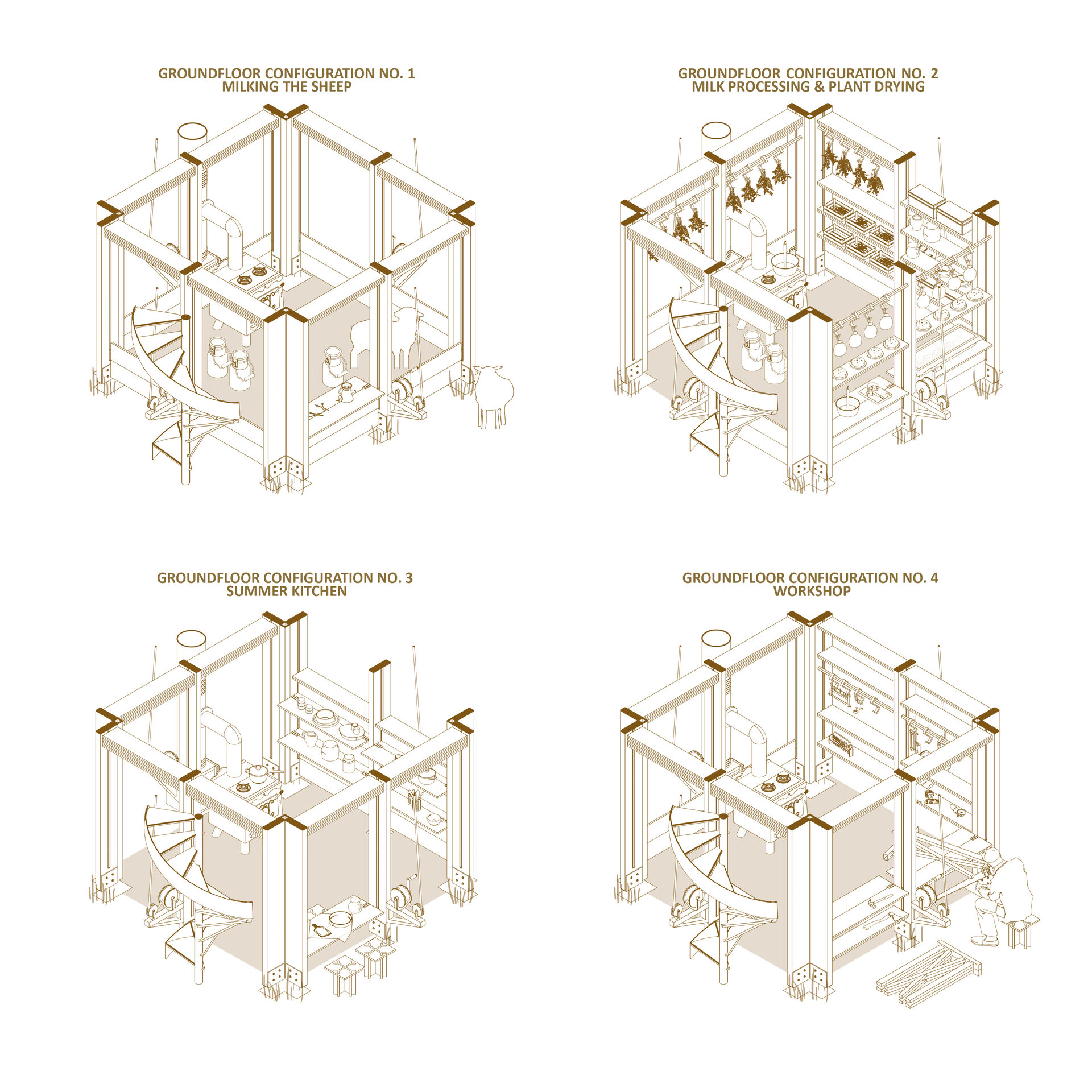 GROUNDFLOOR CONFIGURATION NO. 1
MILKING THE SHEEP

GROUNDFLOOR CONFIGURATION NO. 2
MILK PROCESSING & PLANT DRYING

GROUNDFLOOR CONFIGURATION NO. 3
SUMMER KITCHEN

GROUNDFLOOR CONFIGURATION NO. 4
WORKSHOP